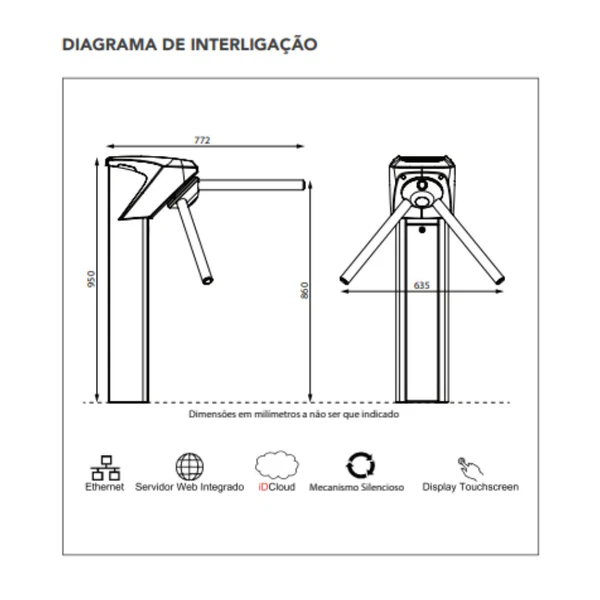 DIAGRAMA DE INTERLIGAÇÃO

772

950

860

635

Dimensões em milímetros a não ser que indicado

Ethernet

Servidor Web Integrado

iDCloud

Mecanismo Silencioso

Display Touchscreen